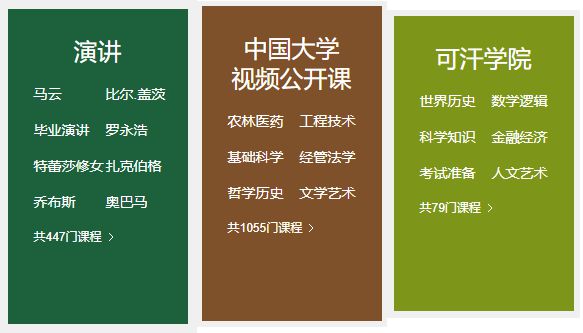 演讲

马云 比尔.盖茨

毕业演讲 罗永浩

特蕾莎修女 扎克伯格

乔布斯 奥巴马

共447门课程 >

中国大学视频公开课

农林医药 工程技术

基础科学 经管法学

哲学历史 文学艺术

共1055门课程 >

可汗学院

世界历史 数学逻辑

科学知识 金融经济

考试准备 人文艺术

共79门课程 >